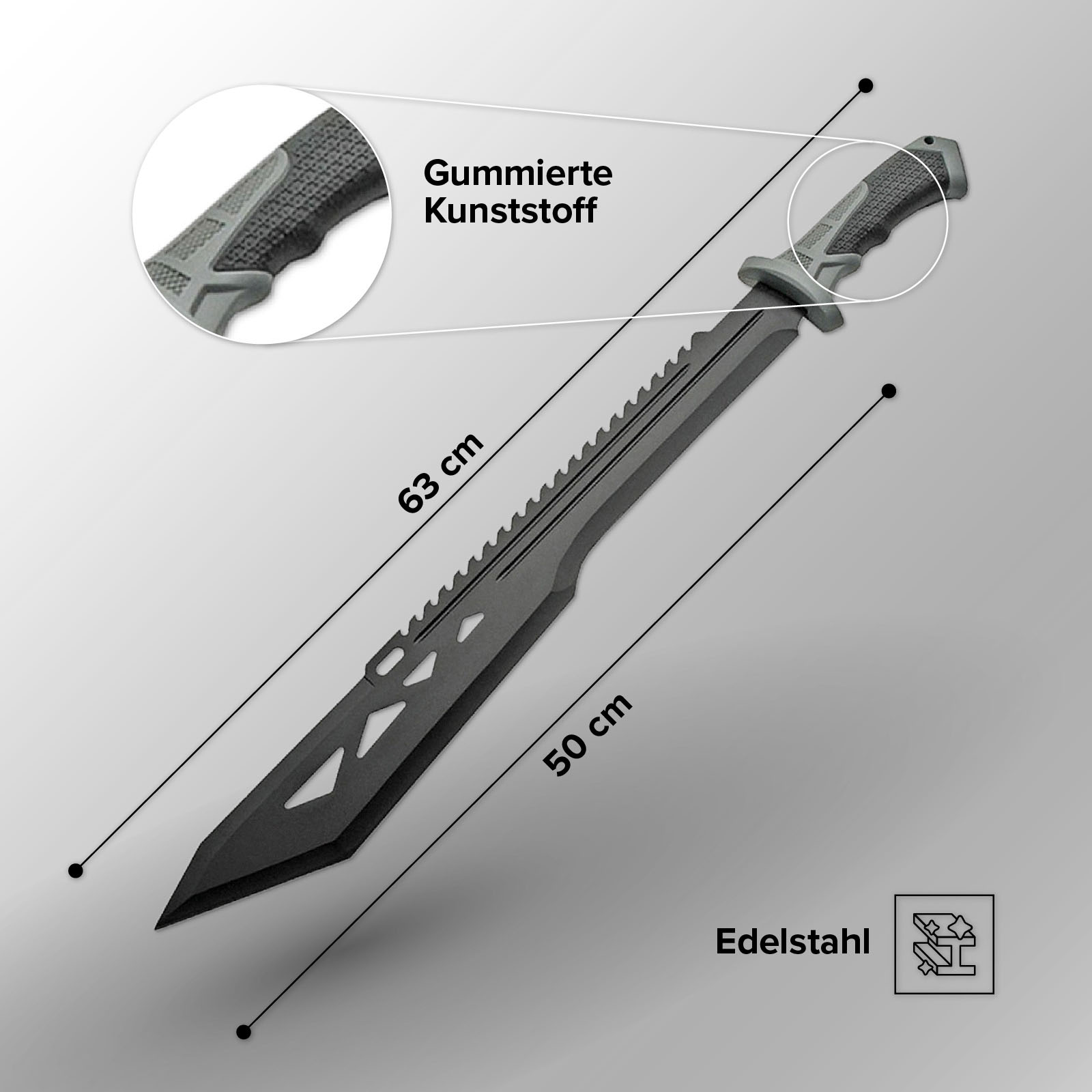 Gummierte Kunststoff

63 cm

50 cm

Edelstahl