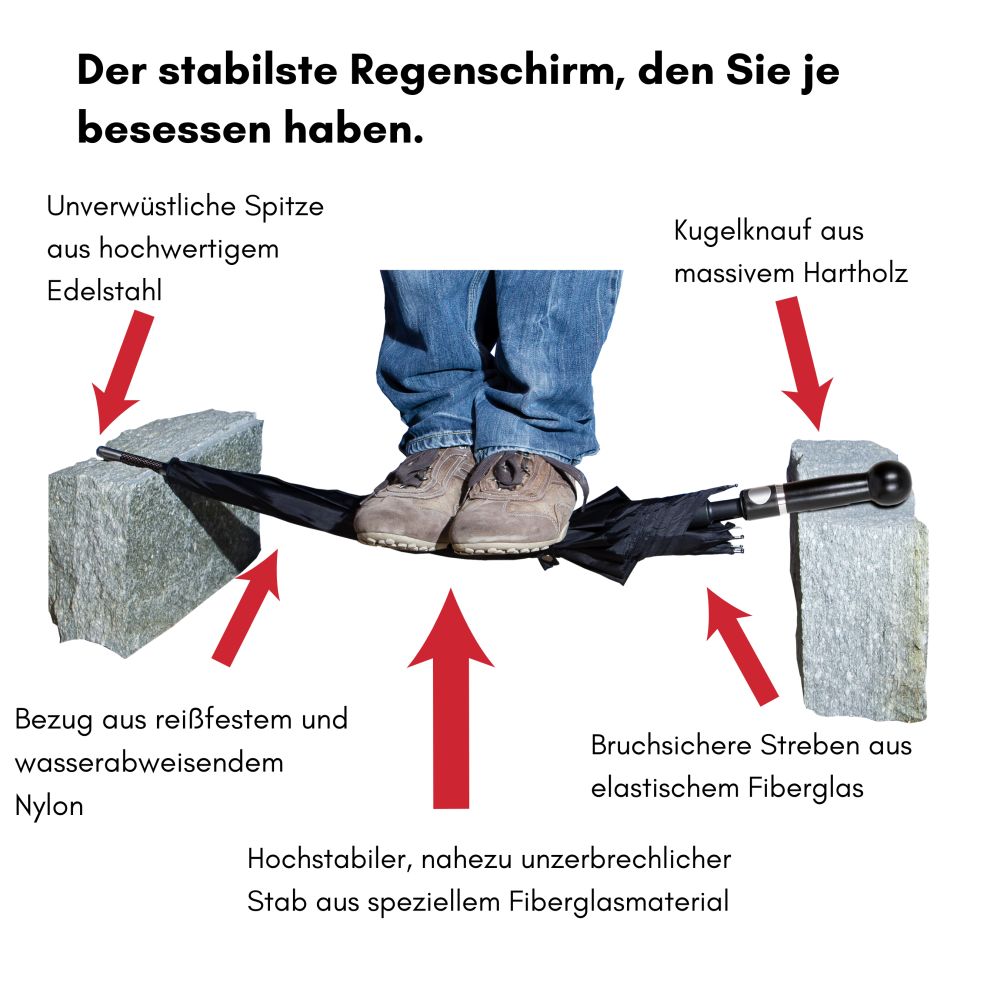 Der stabilste Regenschirm, den Sie je besessen haben.

Unverwüstliche Spitze aus hochwertigem Edelstahl

Kugelknauf aus massivem Hartholz

Bezug aus reißfestem und wasserabweisendem Nylon

Bruchsichere Streben aus elastischem Fiberglas

Hochstabiler, nahezu unzerbrechlicher Stab aus speziellem Fiberglasmaterial